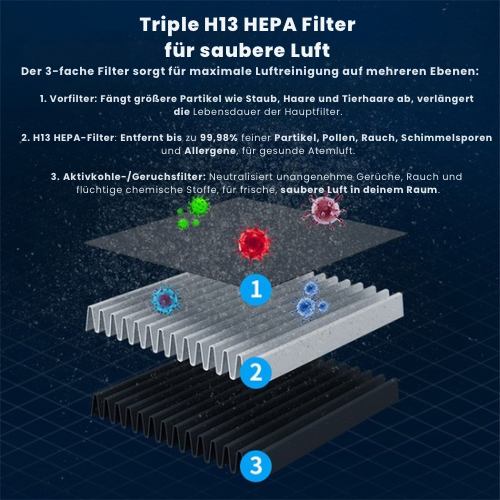 Triple H13 HEPA Filter
für saubere Luft

Der 3-fache Filter sorgt für maximale Luftreinigung auf mehreren Ebenen:

1. Vorfilter: Fängt größere Partikel wie Staub, Haare und Tierhaare ab, verlängert die Lebensdauer der Hauptfilter.

2. H13 HEPA-Filter: Entfernt bis zu 99,98% feiner Partikel, Pollen, Rauch, Schimmelsporen und Allergene, für gesunde Atemluft.

3. Aktivkohle-/Geruchsfilter: Neutralisiert unangenehme Gerüche, Rauch und flüchtige chemische Stoffe, für frische, saubere Luft in deinem Raum.

1

2

3